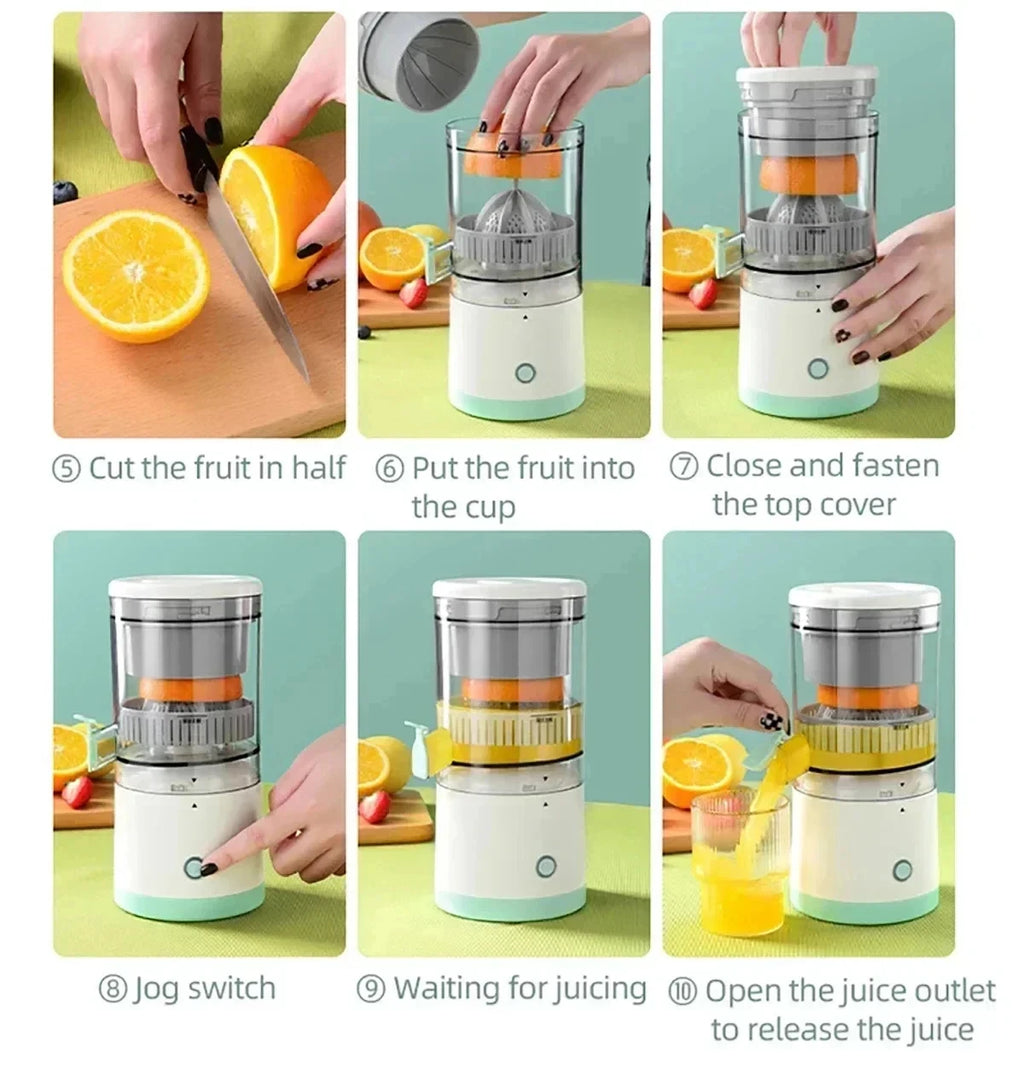 ⑤ Cut the fruit in half

⑥ Put the fruit into the cup

⑦ Close and fasten the top cover

⑧ Jog switch

⑨ Waiting for juicing

⑩ Open the juice outlet to release the juice